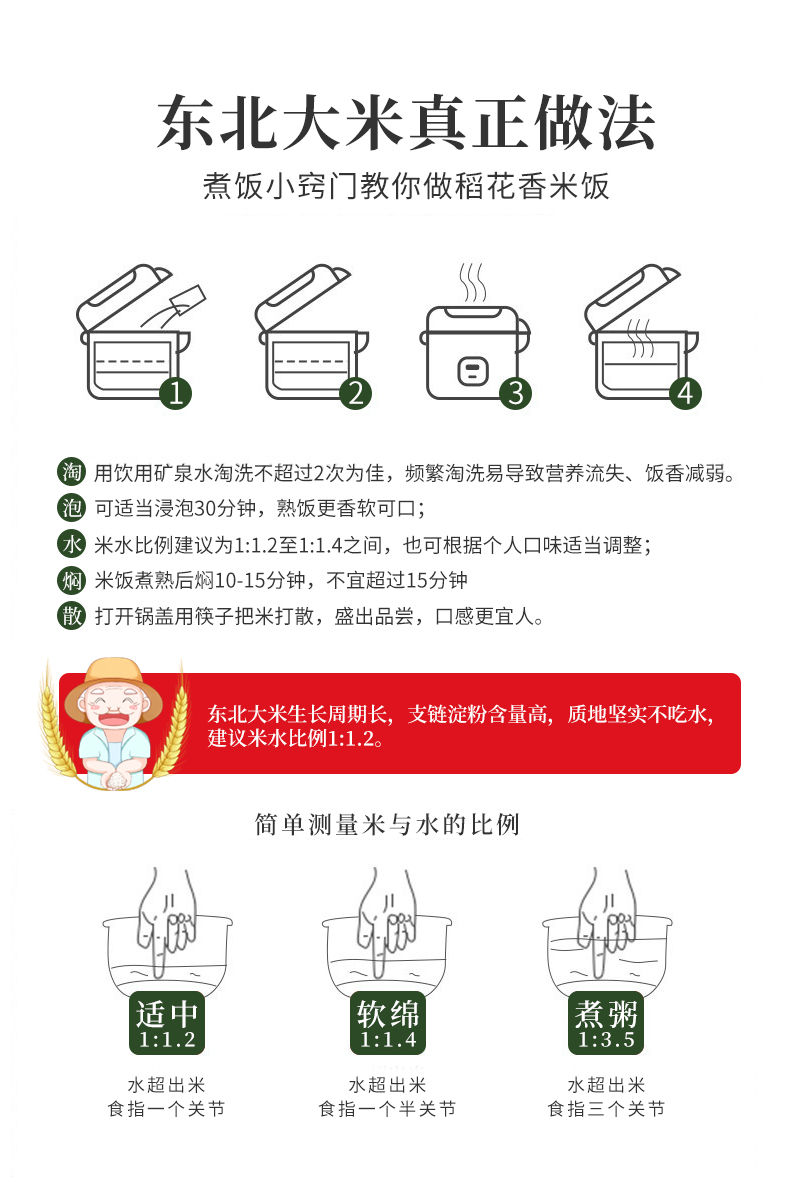 东北大米真正做法

煮饭小窍门教你做稻花香米饭

1

2

3

4

淘 用饮用矿泉水淘洗不超过2次为佳，频繁淘洗易导致营养流失、饭香减弱。

泡 可适当浸泡30分钟，熟饭更香软可口；

水 米水比例建议为1:1.2至1:1.4之间，也可根据个人口味适当调整；

焖 米饭煮熟后焖10-15分钟，不宜超过15分钟

散 打开锅盖用筷子把米打散，盛出品尝，口感更宜人。

东北大米生长周期长，支链淀粉含量高，质地坚实不吃水，建议米水比例1:1.2。

简单测量米与水的比例

适中
1:1.2

水超出米
食指一个关节

软绵
1:1.4

水超出米
食指一个半关节

煮粥
1:3.5

水超出米
食指三个关节